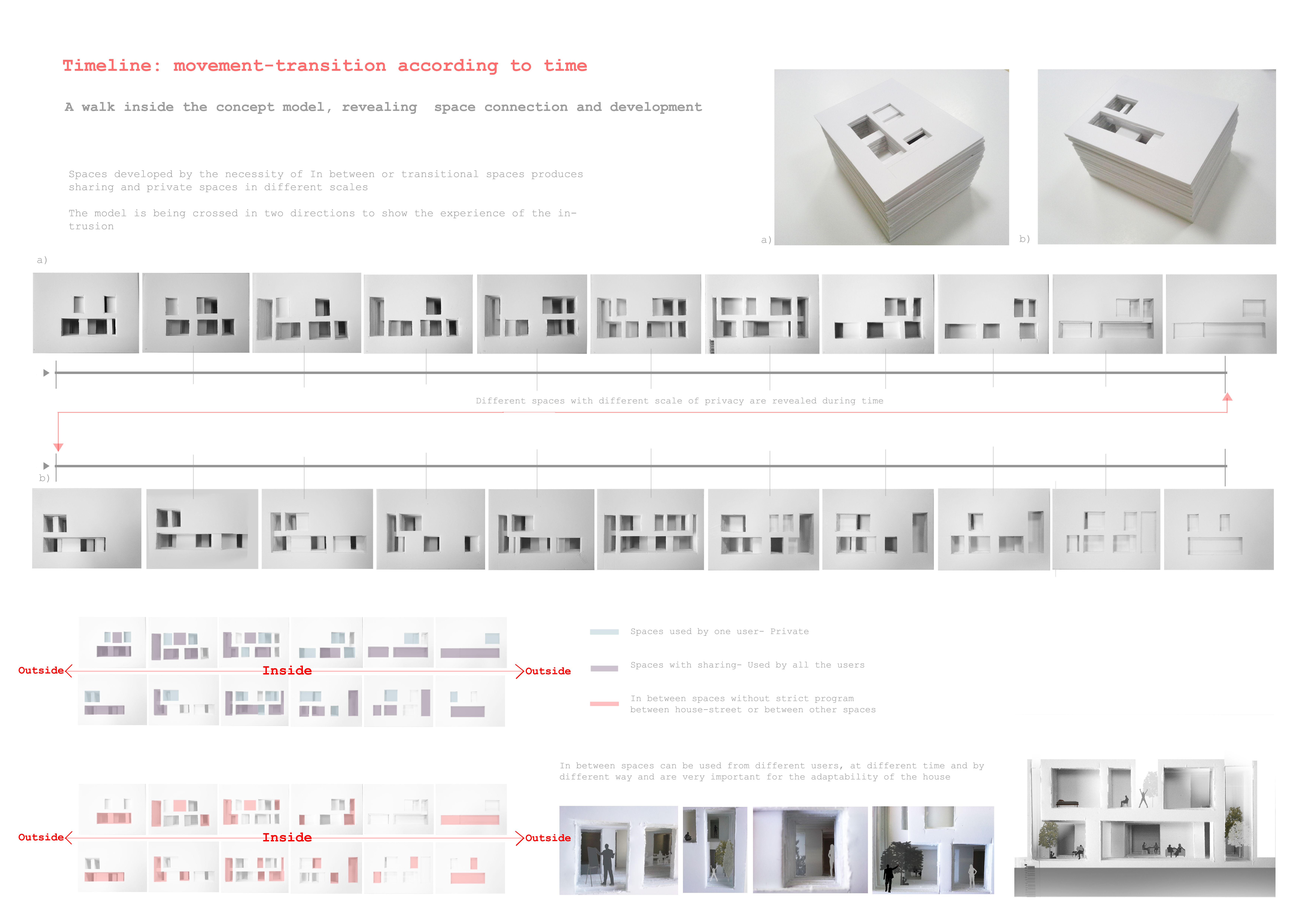 Timeline: movement-transition according to time

A walk inside the concept model, revealing space connection and development

Spaces developed by the necessity of In between or transitional spaces produces sharing and private spaces in different scales

The model is being crossed in two directions to show the experience of the intrusion

a)

b)

a)

Different spaces with different scale of privacy are revealed during time

b)

Outside

Inside

Outside

Spaces used by one user- Private

Spaces with sharing- Used by all the users

In between spaces without strict program between house-street or between other spaces

Outside

Inside

Outside

In between spaces can be used from different users, at different time and by different way and are very important for the adaptability of the house